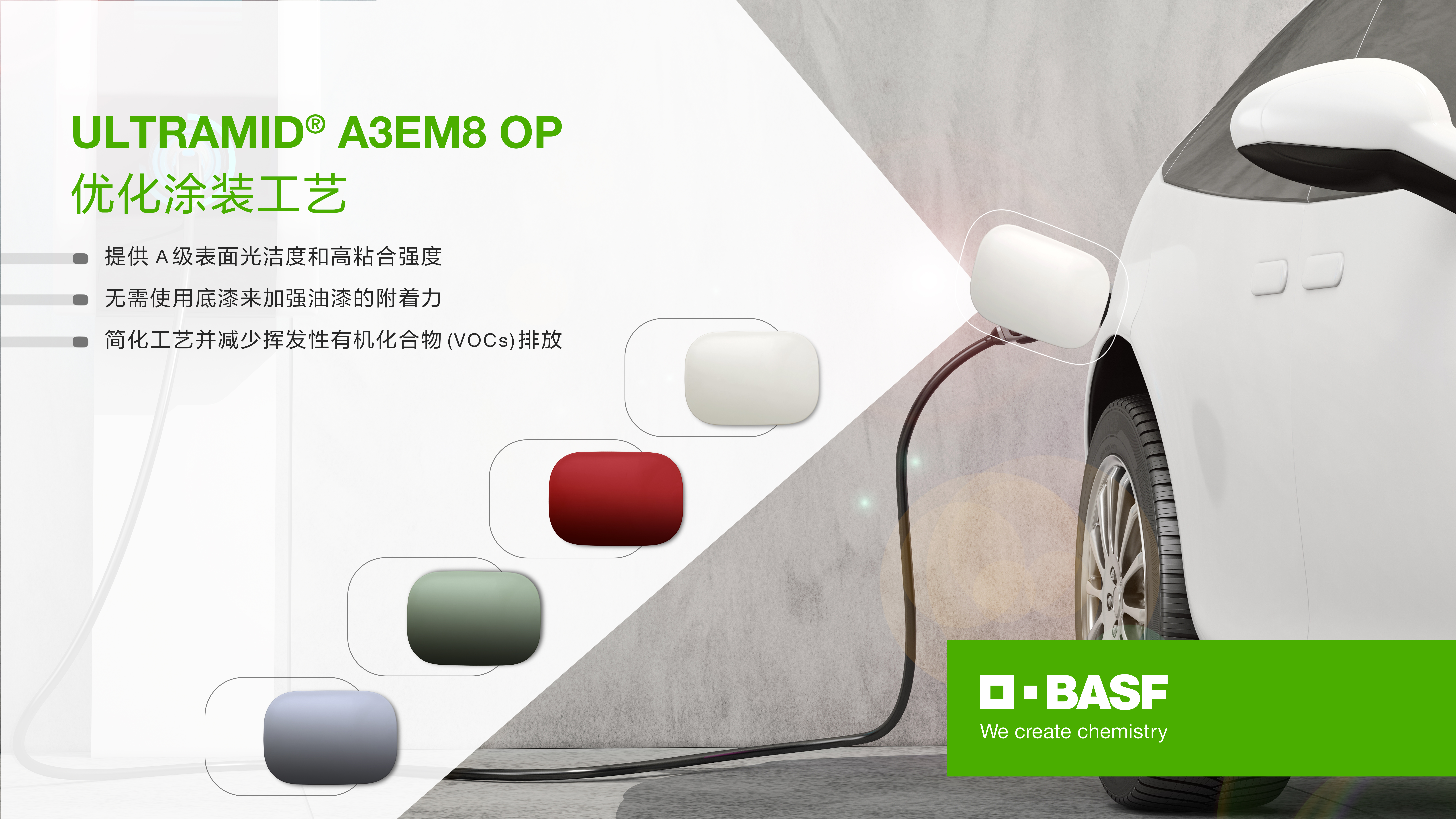 ULTRAMID® A3EM8 OP
优化涂装工艺

提供 A 级表面光洁度和高粘合强度

无需使用底漆来加强油漆的附着力

简化工艺并减少挥发性有机化合物 (VOCs) 排放

BASF
We create chemistry